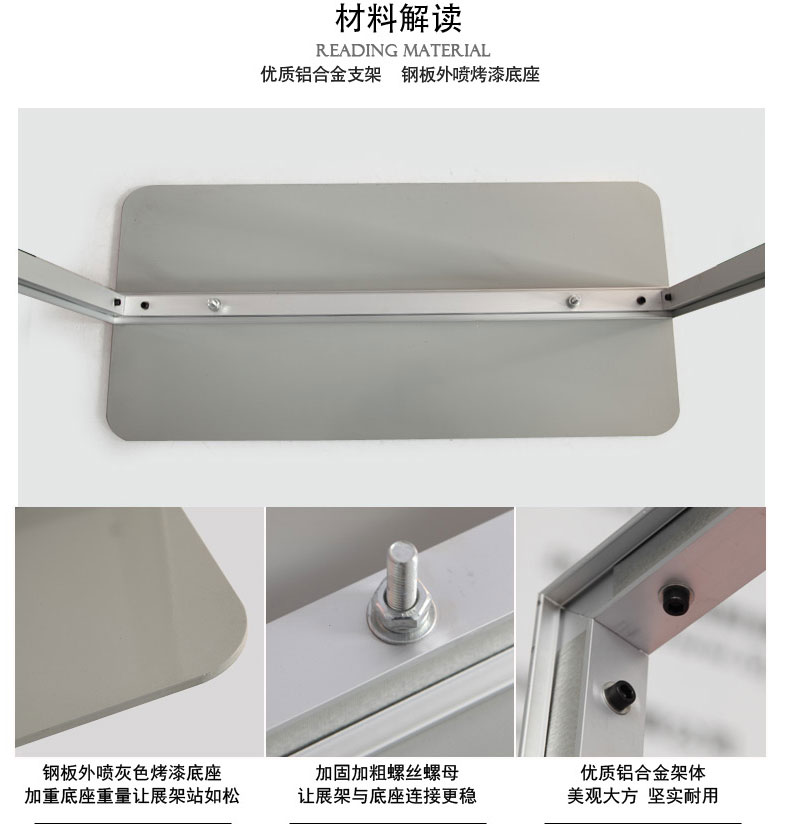 材料解读
READING MATERIAL
优质铝合金支架　钢板外喷烤漆底座

钢板外喷灰色烤漆底座
加重底座重量让展架站如松

加固加粗螺丝螺母
让展架与底座连接更稳

优质铝合金架体
美观大方 坚实耐用