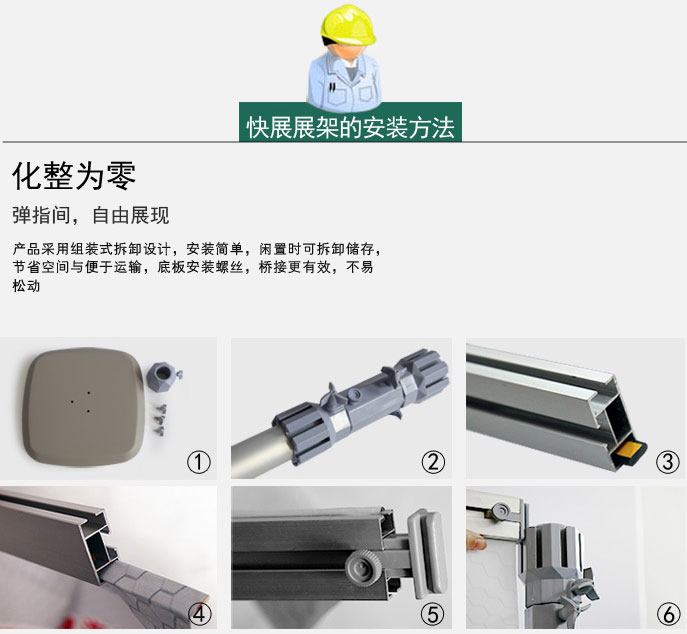 快展展架的安装方法

化整为零

弹指间，自由展现

产品采用组装式拆卸设计，安装简单，闲置时可拆卸储存，节省空间与便于运输，底板安装螺丝，桥接更有效，不易松动

①

②

③

④

⑤

⑥