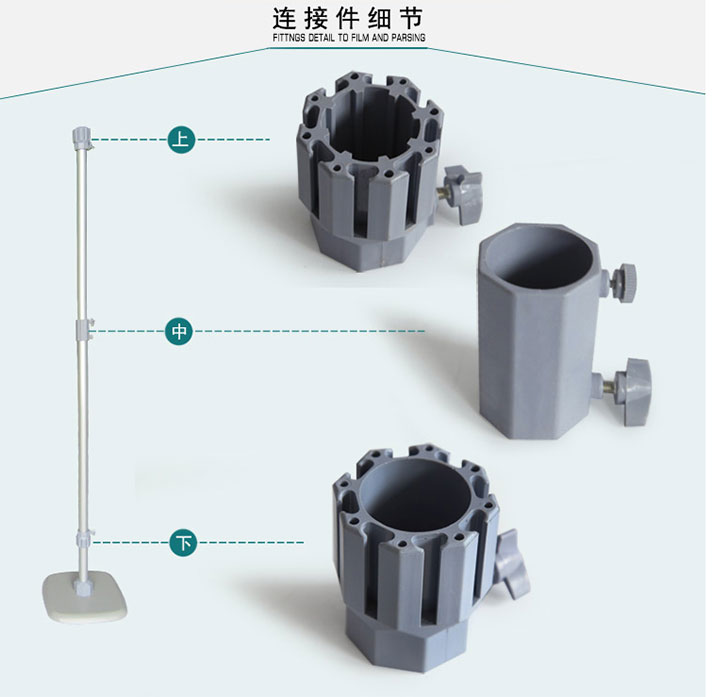 连接件细节
FITTNGS DETAIL TO FILM AND PARSING

上

中

下